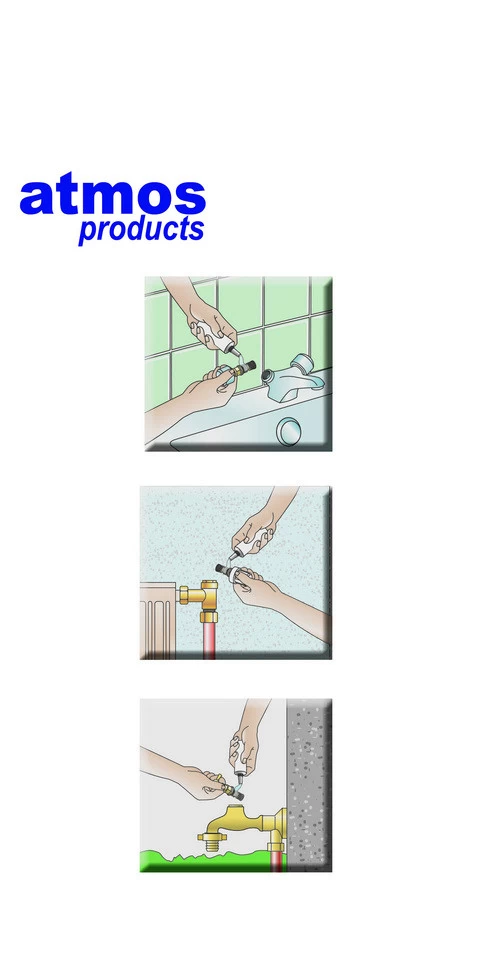 atmos
products